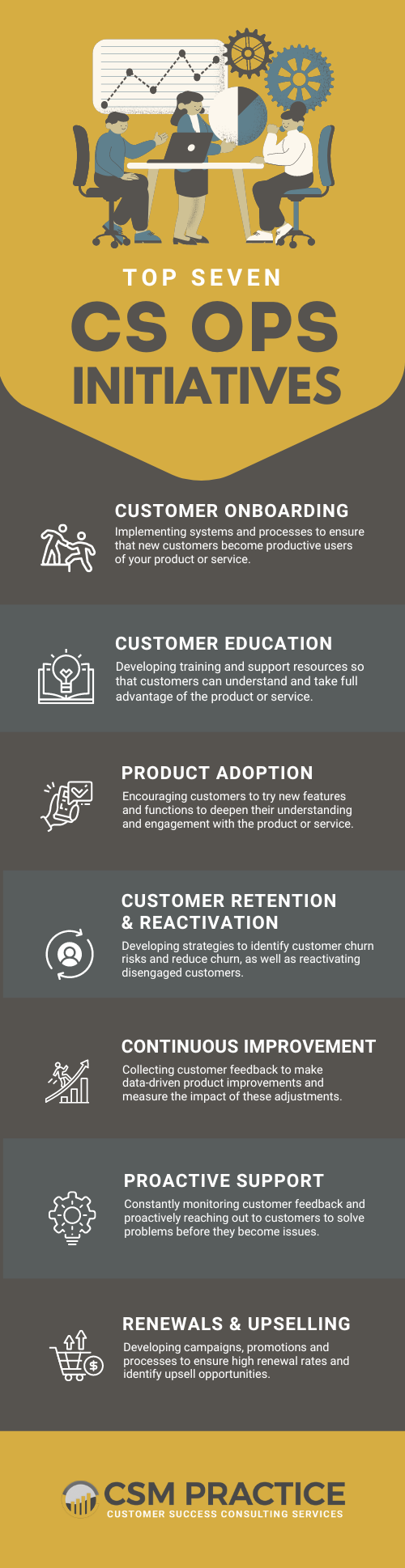 TOP SEVEN
CS OPS
INITIATIVES

CUSTOMER ONBOARDING
Implementing systems and processes to ensure that new customers become productive users of your product or service.

CUSTOMER EDUCATION
Developing training and support resources so that customers can understand and take full advantage of the product or service.

PRODUCT ADOPTION
Encouraging customers to try new features and functions to deepen their understanding and engagement with the product or service.

CUSTOMER RETENTION & REACTIVATION
Developing strategies to identify customer churn risks and reduce churn, as well as reactivating disengaged customers.

CONTINUOUS IMPROVEMENT
Collecting customer feedback to make data-driven product improvements and measure the impact of these adjustments.

PROACTIVE SUPPORT
Constantly monitoring customer feedback and proactively reaching out to customers to solve problems before they become issues.

RENEWALS & UPSELLING
Developing campaigns, promotions and processes to ensure high renewal rates and identify upsell opportunities.

CSM PRACTICE
CUSTOMER SUCCESS CONSULTING SERVICES